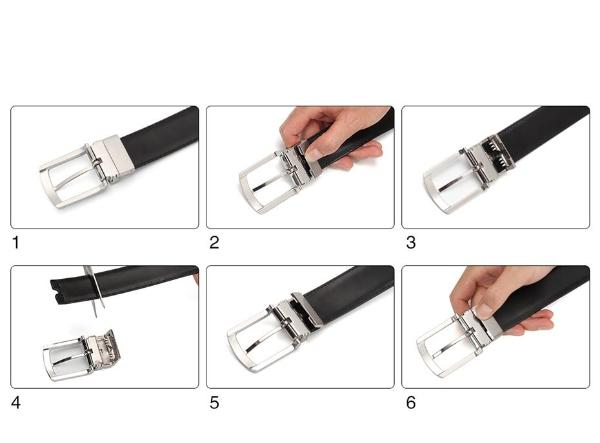 1

2

3

4

5

6